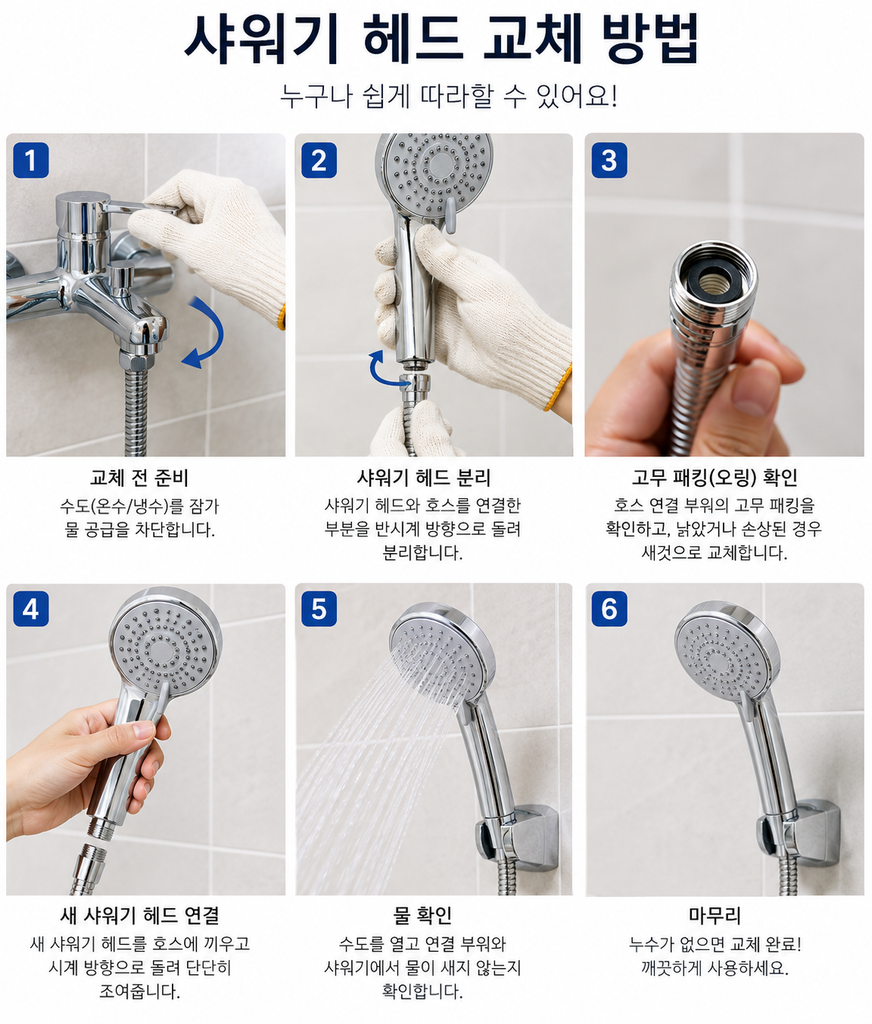 샤워기 헤드 교체 방법

누구나 쉽게 따라할 수 있어요!

1

교체 전 준비

수도(온수/냉수)를 잠가 물 공급을 차단합니다.

2

샤워기 헤드 분리

샤워기 헤드와 호스를 연결한 부분을 반시계 방향으로 돌려 분리합니다.

3

고무 패킹(오링) 확인

호스 연결 부위의 고무 패킹을 확인하고, 낡았거나 손상된 경우 새것으로 교체합니다.

4

새 샤워기 헤드 연결

새 샤워기 헤드를 호스에 끼우고 시계 방향으로 돌려 단단히 조여줍니다.

5

물 확인

수도를 열고 연결 부위와 샤워기에서 물이 새지 않는지 확인합니다.

6

마무리

누수가 없으면 교체 완료! 깨끗하게 사용하세요.